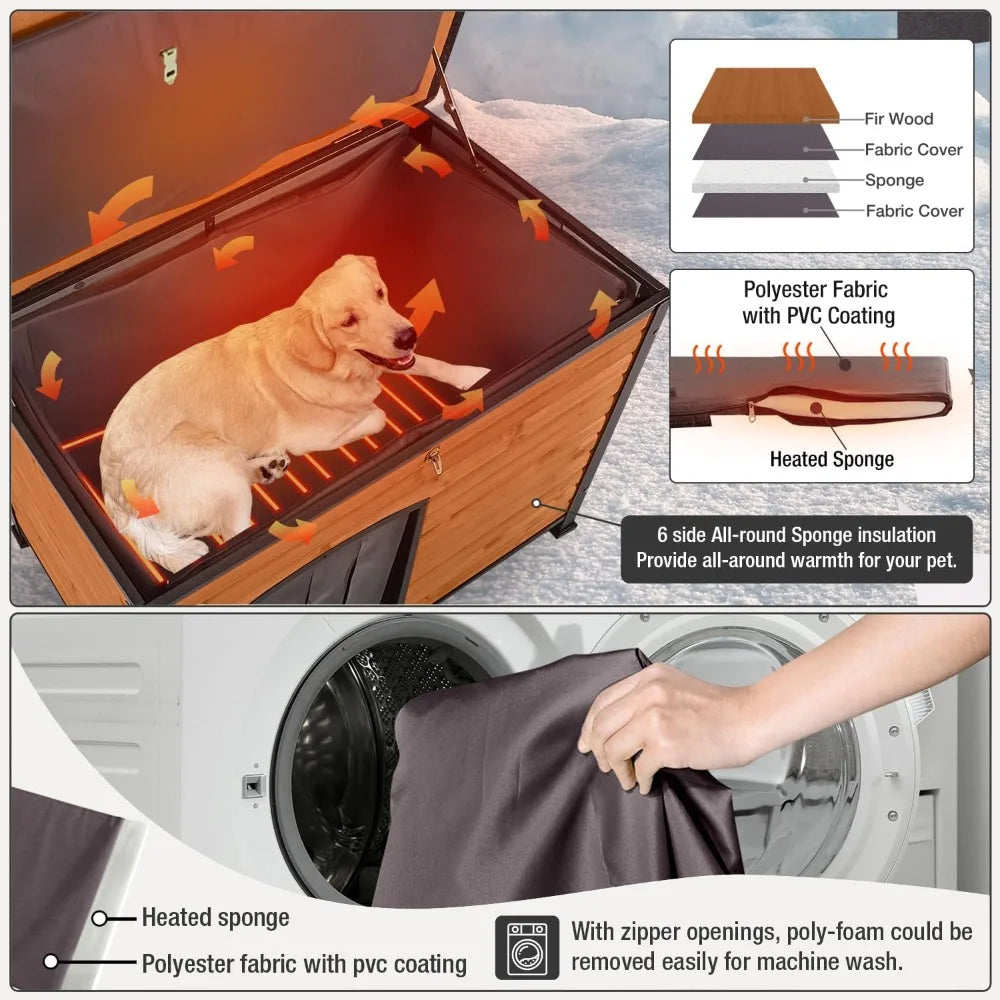 Fir Wood
Fabric Cover
Sponge
Fabric Cover

Polyester Fabric with PVC Coating

Heated Sponge

6 side All-round Sponge insulation
Provide all-around warmth for your pet.

Heated sponge
Polyester fabric with pvc coating

With zipper openings, poly-foam could be removed easily for machine wash.